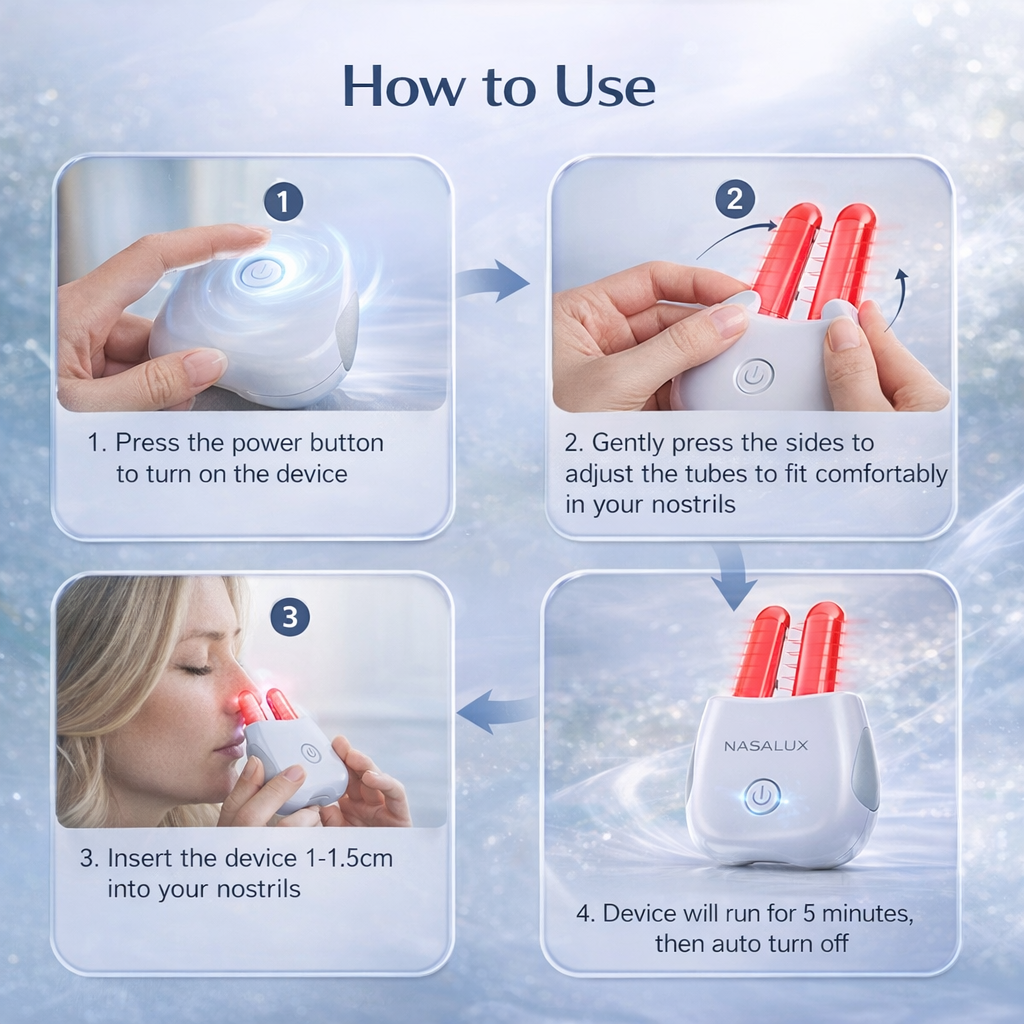 How to Use

1

1. Press the power button to turn on the device

2

2. Gently press the sides to adjust the tubes to fit comfortably in your nostrils

3

3. Insert the device 1-1.5cm into your nostrils

NASALUX

4. Device will run for 5 minutes, then auto turn off