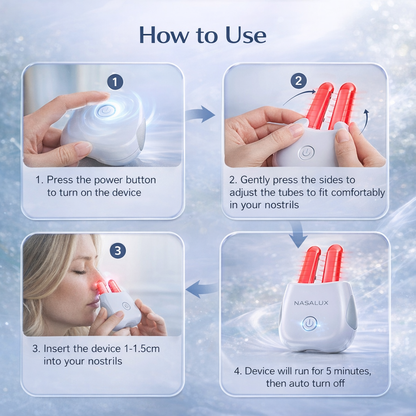 How to Use

1

1. Press the power button to turn on the device

2

2. Gently press the sides to adjust the tubes to fit comfortably in your nostrils

3

3. Insert the device 1-1.5cm into your nostrils

NASALUX

4. Device will run for 5 minutes, then auto turn off